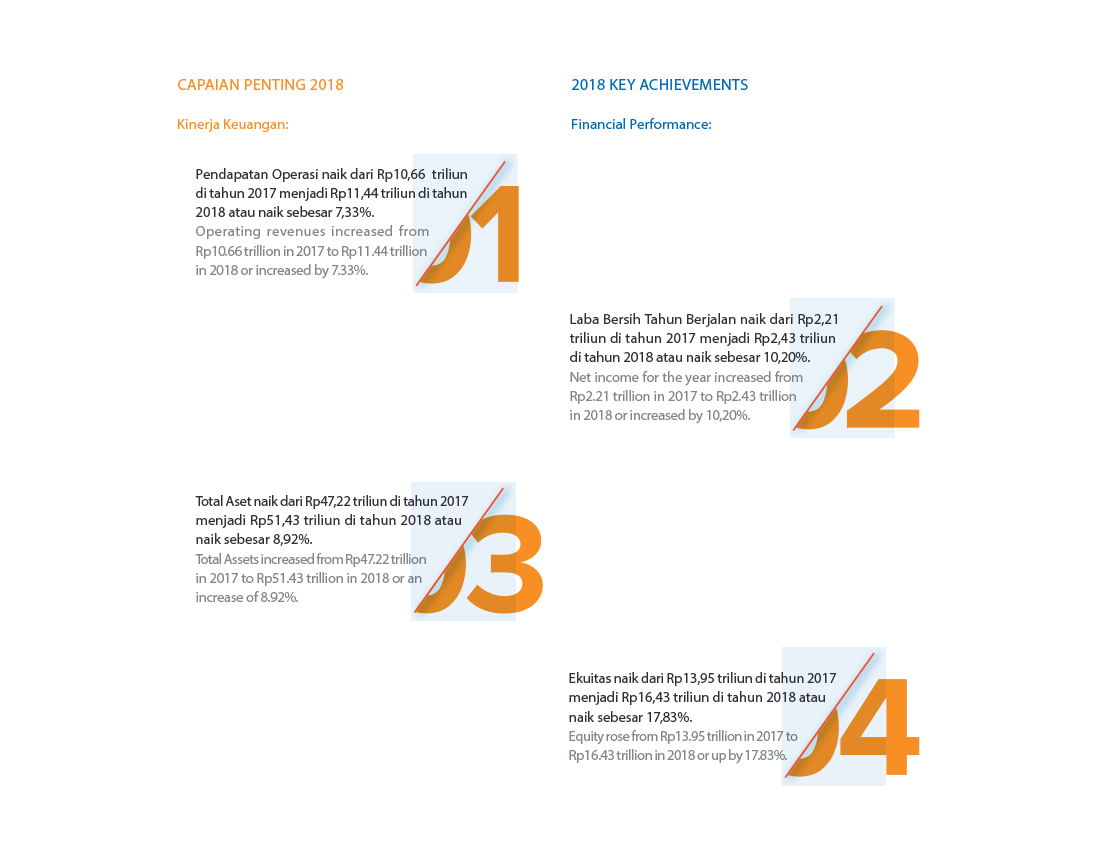 CAPAIAN PENTING 2018

Kinerja Keuangan:

2018 KEY ACHIEVEMENTS

Financial Performance:

Pendapatan Operasi naik dari Rp10,66 triliun di tahun 2017 menjadi Rp11,44 triliun di tahun 2018 atau naik sebesar 7,33%.
Operating revenues increased from Rp10.66 trillion in 2017 to Rp11.44 trillion in 2018 or increased by 7.33%.

01

Laba Bersih Tahun Berjalan naik dari Rp2,21 triliun di tahun 2017 menjadi Rp2,43 triliun di tahun 2018 atau naik sebesar 10,20%.
Net income for the year increased from Rp2.21 trillion in 2017 to Rp2.43 trillion in 2018 or increased by 10,20%.

02

Total Aset naik dari Rp47,22 triliun di tahun 2017 menjadi Rp51,43 triliun di tahun 2018 atau naik sebesar 8,92%.
Total Assets increased from Rp47.22 trillion in 2017 to Rp51.43 trillion in 2018 or an increase of 8.92%.

03

Ekuitas naik dari Rp13,95 triliun di tahun 2017 menjadi Rp16,43 triliun di tahun 2018 atau naik sebesar 17,83%.
Equity rose from Rp13.95 trillion in 2017 to Rp16.43 trillion in 2018 or up by 17.83%.

04